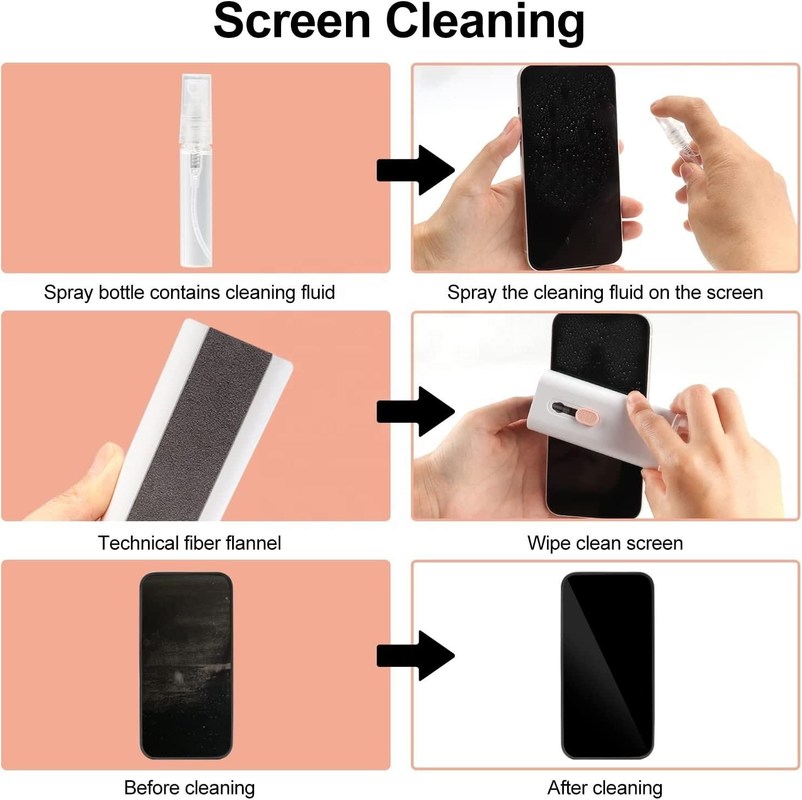 Screen Cleaning

Spray bottle contains cleaning fluid

Spray the cleaning fluid on the screen

Technical fiber flannel

Wipe clean screen

Before cleaning

After cleaning