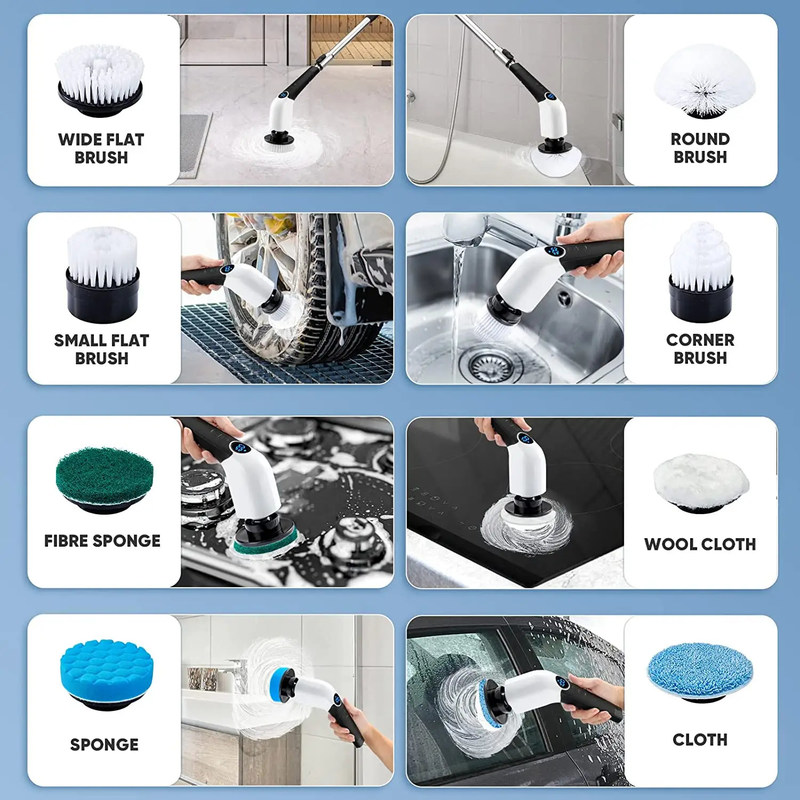 WIDE FLAT BRUSH

ROUND BRUSH

SMALL FLAT BRUSH

CORNER BRUSH

FIBRE SPONGE

WOOL CLOTH

SPONGE

CLOTH