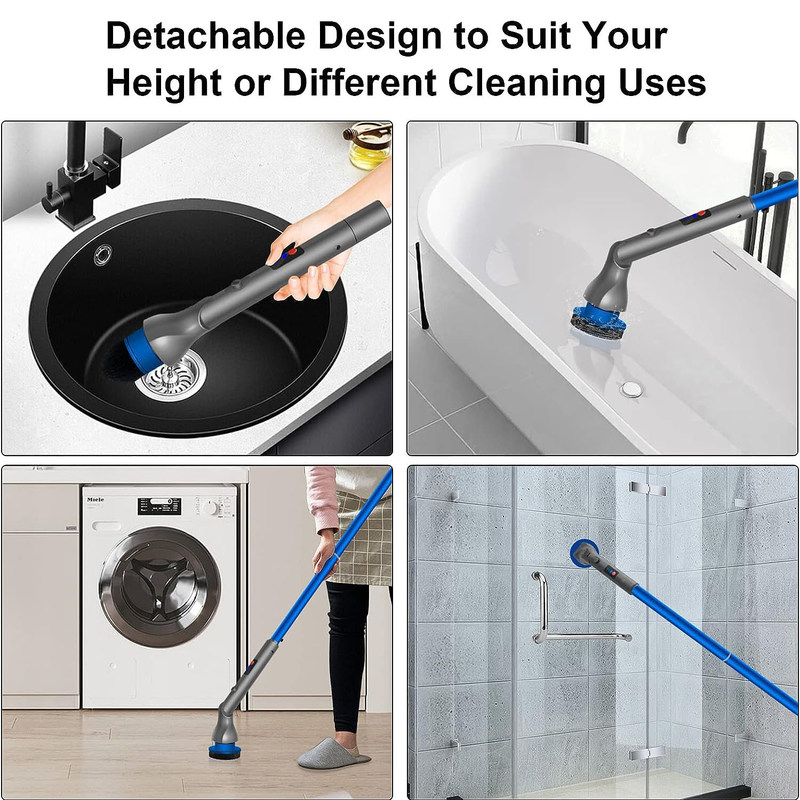 Detachable Design to Suit Your Height or Different Cleaning Uses

Miele