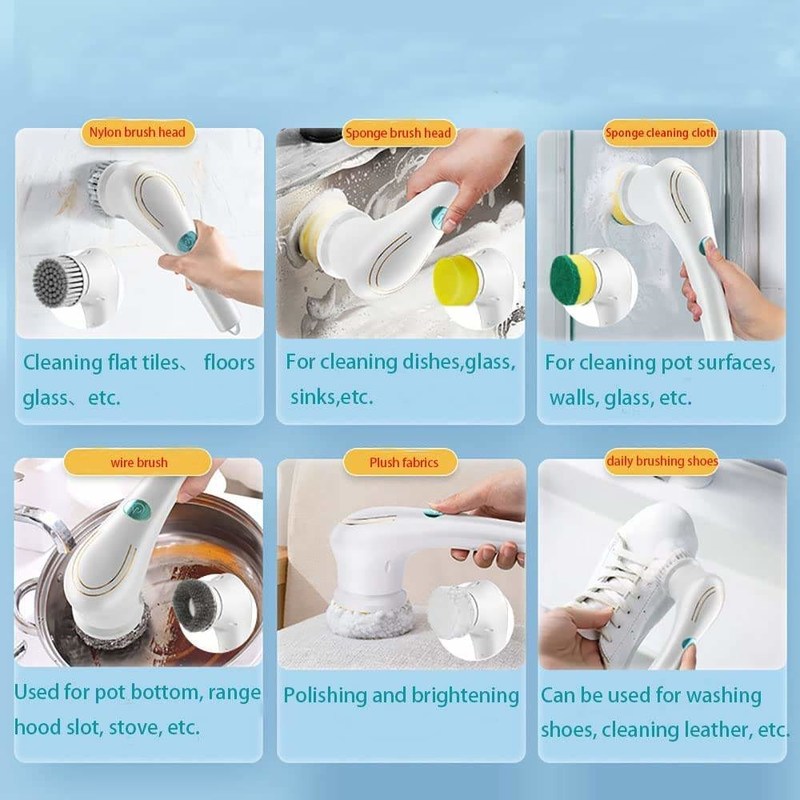 Nylon brush head

Cleaning flat tiles、 floors glass、 etc.

Sponge brush head

For cleaning dishes,glass, sinks,etc.

Sponge cleaning cloth

For cleaning pot surfaces, walls, glass, etc.

wire brush

Used for pot bottom, range hood slot, stove, etc.

Plush fabrics

Polishing and brightening

daily brushing shoes

Can be used for washing shoes, cleaning leather, etc.