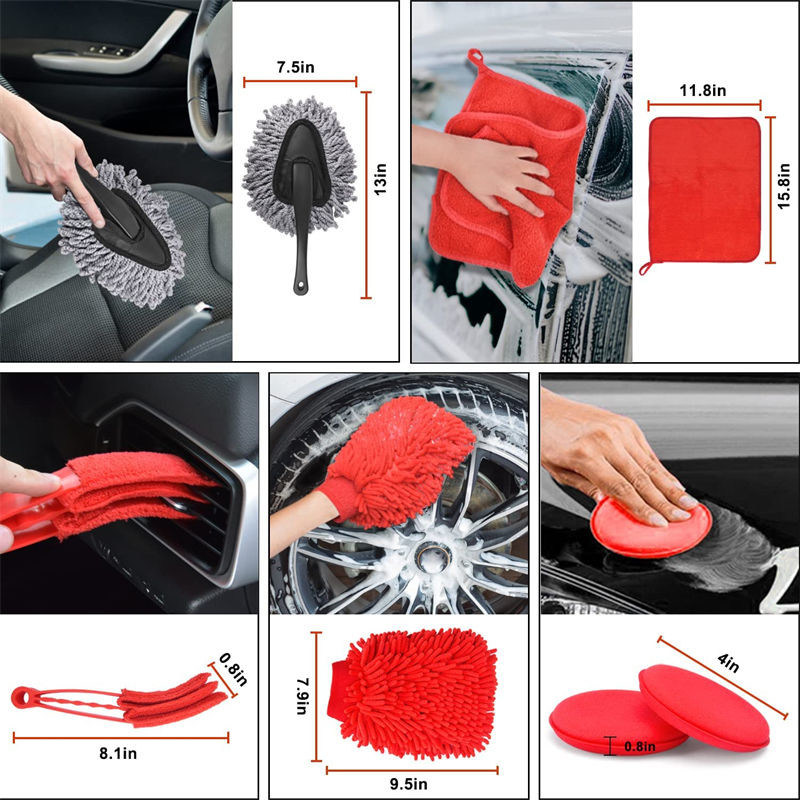 7.5in

13in

11.8in

15.8in

0.8in

8.1in

7.9in

9.5in

4in

0.8in