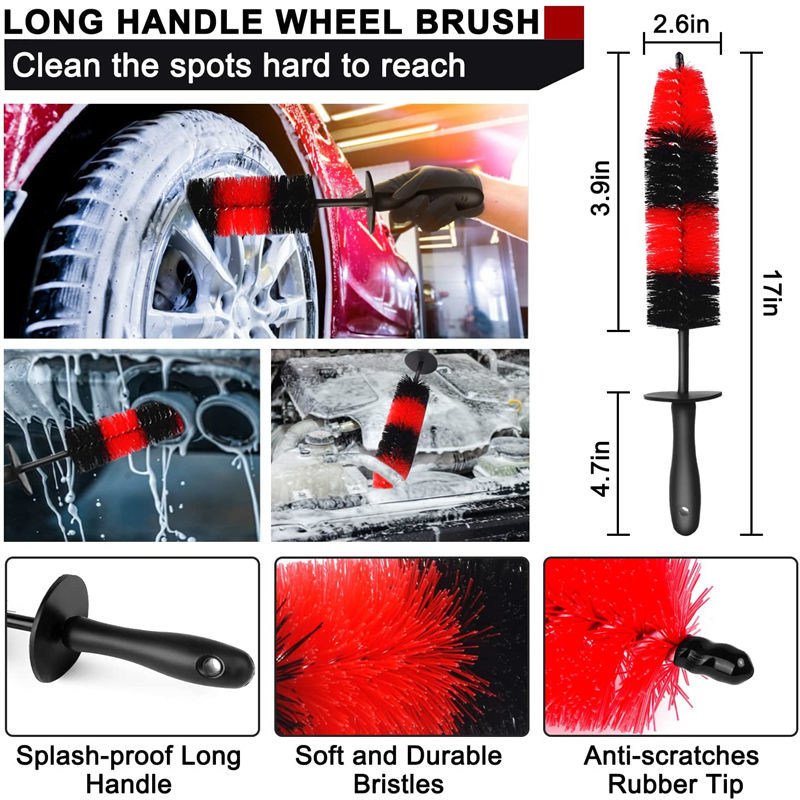 LONG HANDLE WHEEL BRUSH

Clean the spots hard to reach

2.6in

3.9in

17in

4.7in

Splash-proof Long Handle

Soft and Durable Bristles

Anti-scratches Rubber Tip